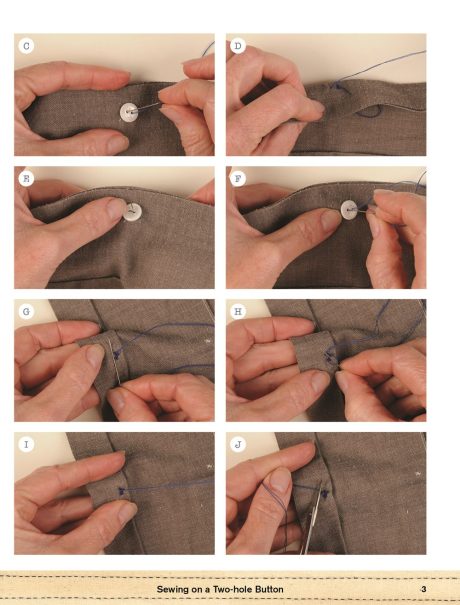 C

D

E

F

G

H

I

J

Sewing on a Two-hole Button 3