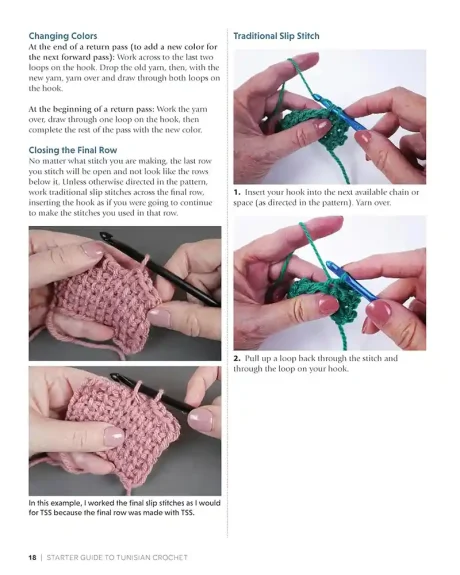 Changing Colors

At the end of a return pass (to add a new color for the next forward pass): Work across to the last two loops on the hook. Drop the old yarn, then, with the new yarn, yarn over and draw through both loops on the hook.

At the beginning of a return pass: Work the yarn over, draw through one loop on the hook, then complete the rest of the pass with the new color.

Closing the Final Row

No matter what stitch you are making, the last row you stitch will be open and not look like the rows below it. Unless otherwise directed in the pattern, work traditional slip stitches across the final row, inserting the hook as if you were going to continue to make the stitches you used in that row.

In this example, I worked the final slip stitches as I would for TSS because the final row was made with TSS.

Traditional Slip Stitch

1. Insert your hook into the next available chain or space (as directed in the pattern). Yarn over.

2. Pull up a loop back through the stitch and through the loop on your hook.

18 | STARTER GUIDE TO TUNISIAN CROCHET